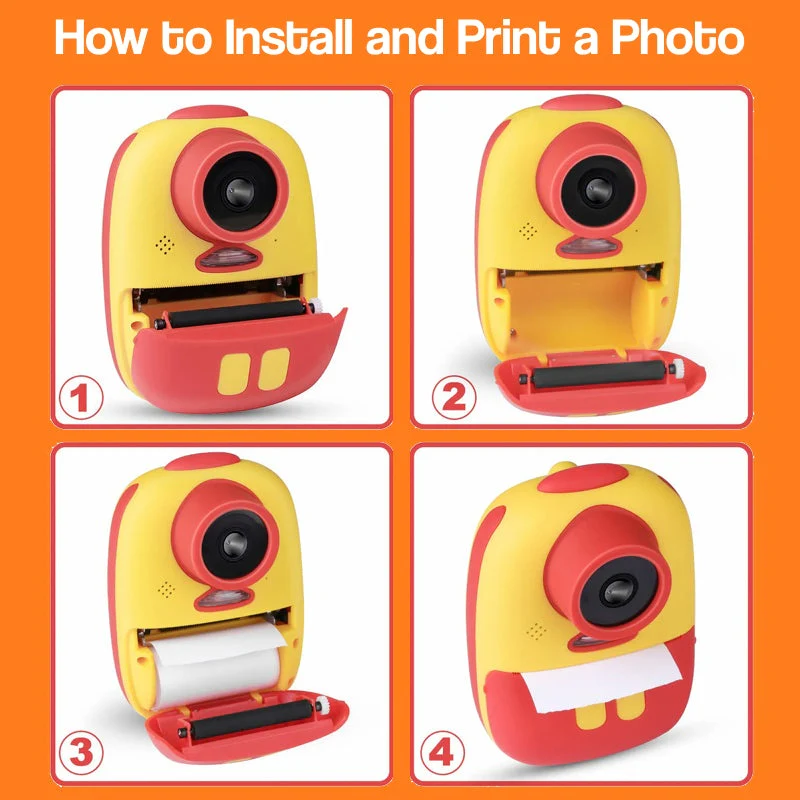 How to Install and Print a Photo

1

2

3

4