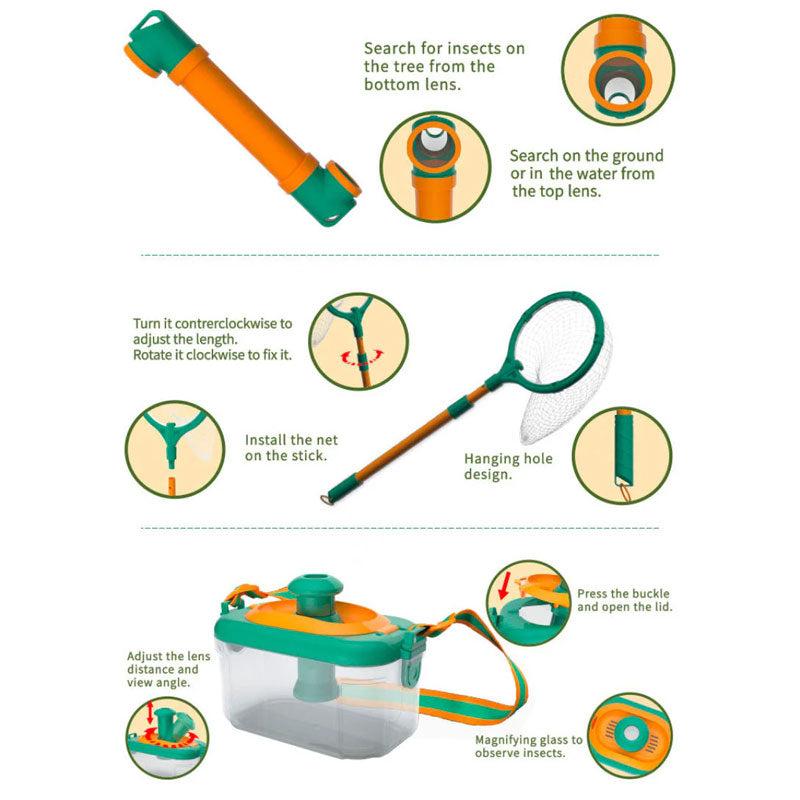 Search for insects on the tree from the bottom lens.

Search on the ground or in the water from the top lens.

Turn it contrerclockwise to adjust the length.
Rotate it clockwise to fix it.

Install the net on the stick.

Hanging hole design.

Press the buckle and open the lid.

Adjust the lens distance and view angle.

Magnifying glass to observe insects.